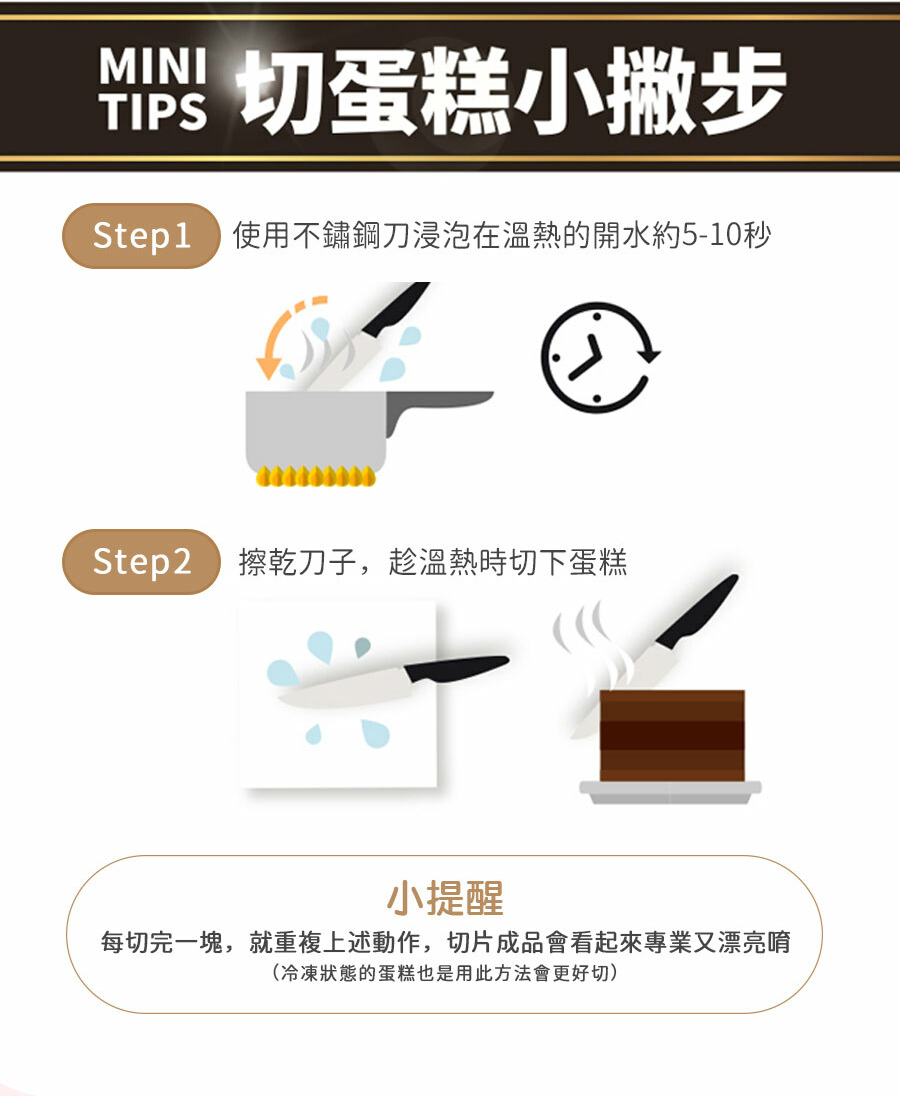 MINI TIPS 切蛋糕小撇步

Step1 使用不鏽鋼刀浸泡在溫熱的開水約5-10秒

Step2 擦乾刀子，趁溫熱時切下蛋糕

小提醒

每切完一塊，就重複上述動作，切片成品會看起來專業又漂亮唷

（冷凍狀態的蛋糕也是用此方法會更好切）