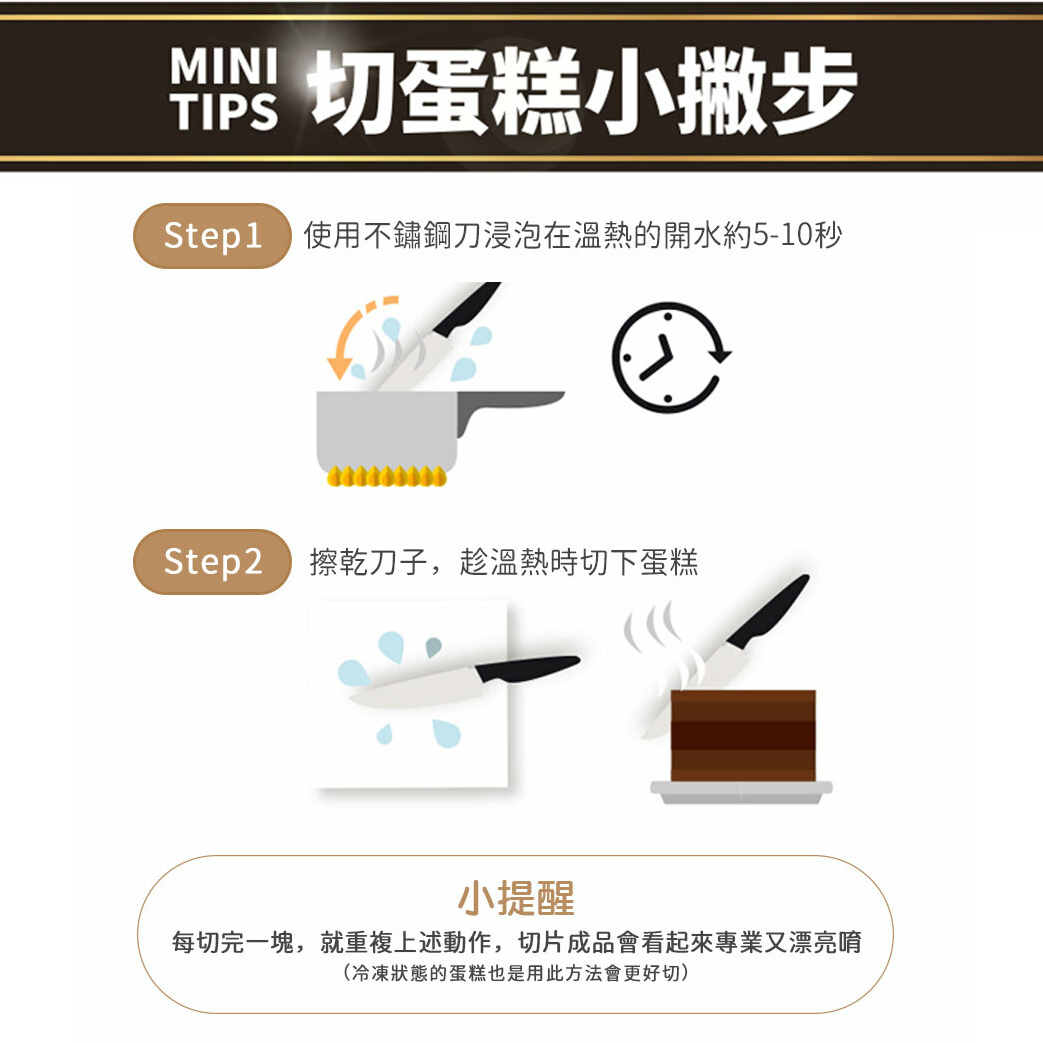 MINI TIPS 切蛋糕小撇步

Step1 使用不鏽鋼刀浸泡在溫熱的開水約5-10秒

Step2 擦乾刀子，趁溫熱時切下蛋糕

小提醒

每切完一塊，就重複上述動作，切片成品會看起來專業又漂亮唷
（冷凍狀態的蛋糕也是用此方法會更好切）