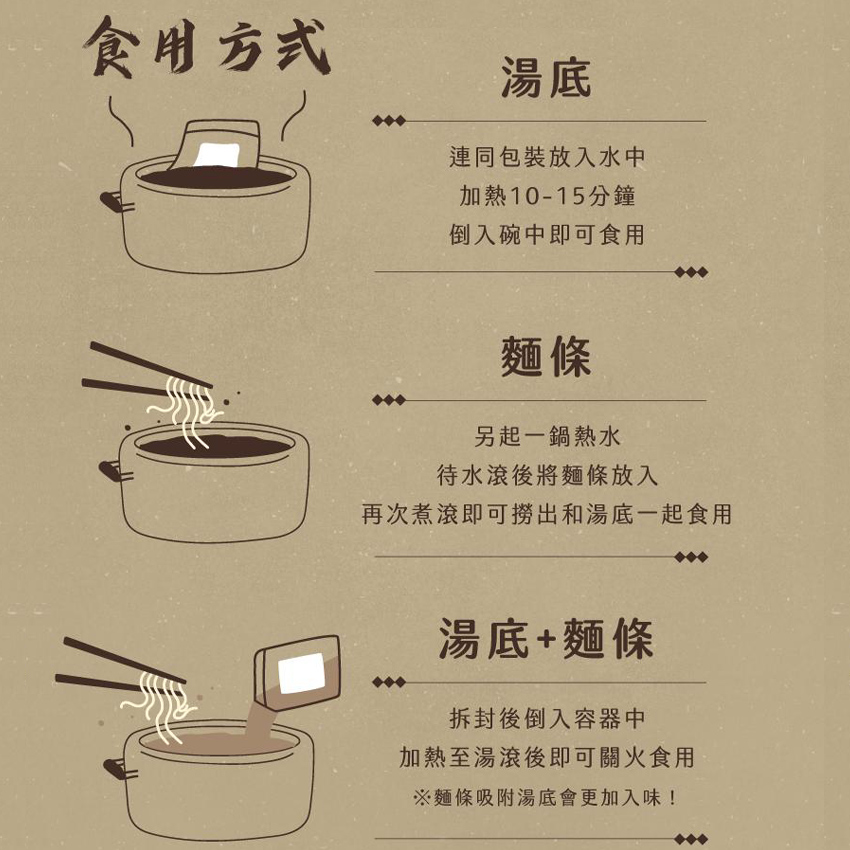 食用方式

湯底

連同包裝放入水中
加熱10-15分鐘
倒入碗中即可食用

麵條

另起一鍋熱水
待水滾後將麵條放入
再次煮滾即可撈出和湯底一起食用

湯底+麵條

拆封後倒入容器中
加熱至湯滾後即可關火食用
※麵條吸附湯底會更加入味！